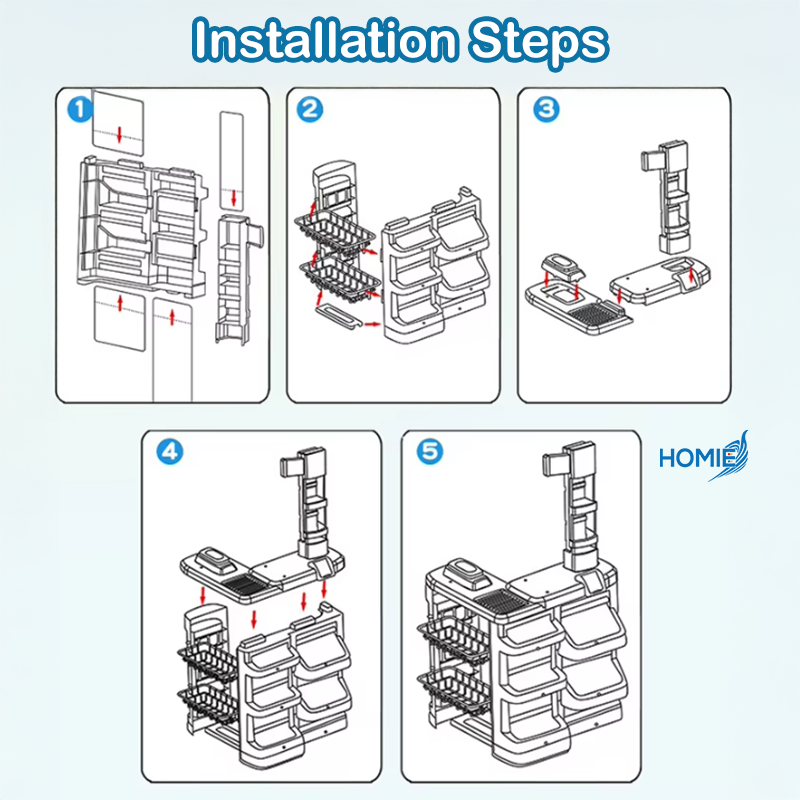 Installation Steps

1

2

3

4

5

HOMIE