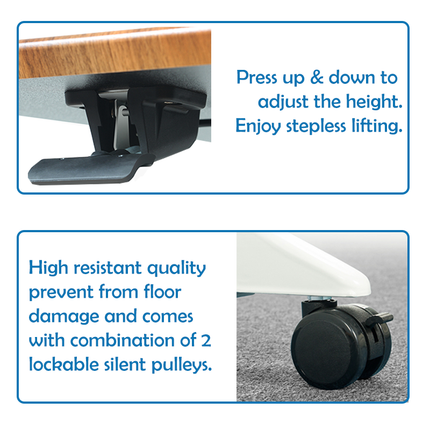 Press up & down to adjust the height. Enjoy stepless lifting.

High resistant quality prevent from floor damage and comes with combination of 2 lockable silent pulleys.