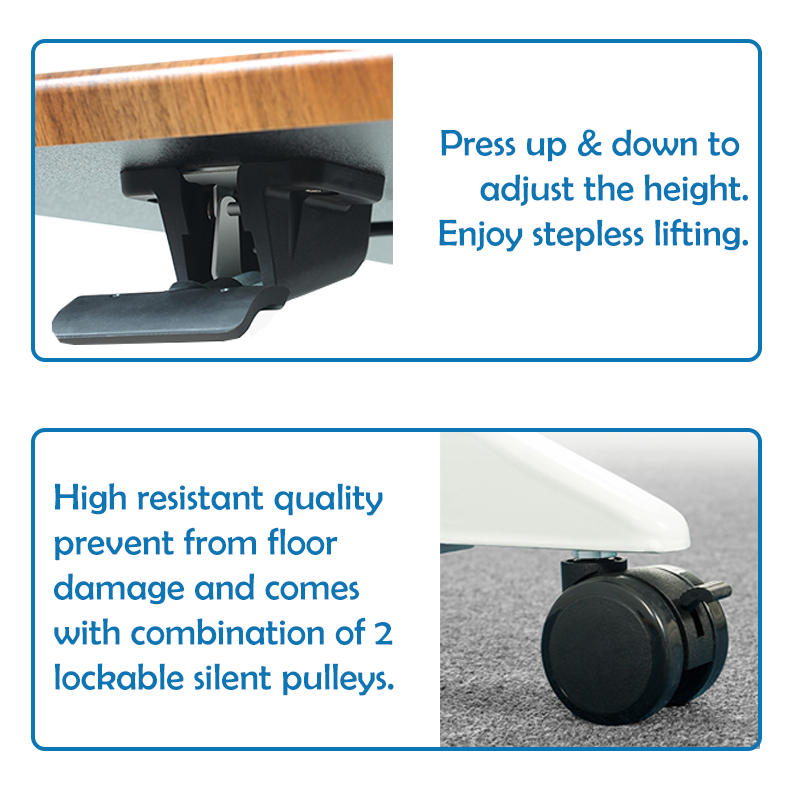 Press up & down to adjust the height. Enjoy stepless lifting.

High resistant quality prevent from floor damage and comes with combination of 2 lockable silent pulleys.