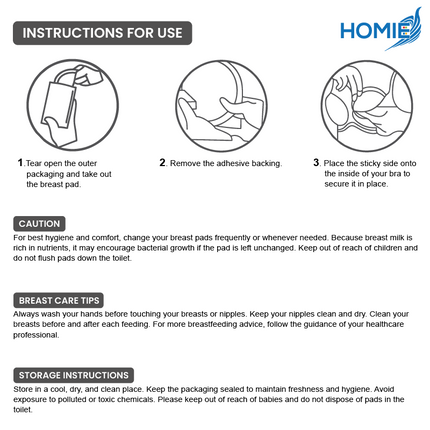 INSTRUCTIONS FOR USE

HOMIE

1. Tear open the outer packaging and take out the breast pad.

2. Remove the adhesive backing.

3. Place the sticky side onto the inside of your bra to secure it in place.

CAUTION

For best hygiene and comfort, change your breast pads frequently or whenever needed. Because breast milk is rich in nutrients, it may encourage bacterial growth if the pad is left unchanged. Keep out of reach of children and do not flush pads down the toilet.

BREAST CARE TIPS

Always wash your hands before touching your breasts or nipples. Keep your nipples clean and dry. Clean your breasts before and after each feeding. For more breastfeeding advice, follow the guidance of your healthcare professional.

STORAGE INSTRUCTIONS

Store in a cool, dry, and clean place. Keep the packaging sealed to maintain freshness and hygiene. Avoid exposure to polluted or toxic chemicals. Please keep out of reach of babies and do not dispose of pads in the toilet.