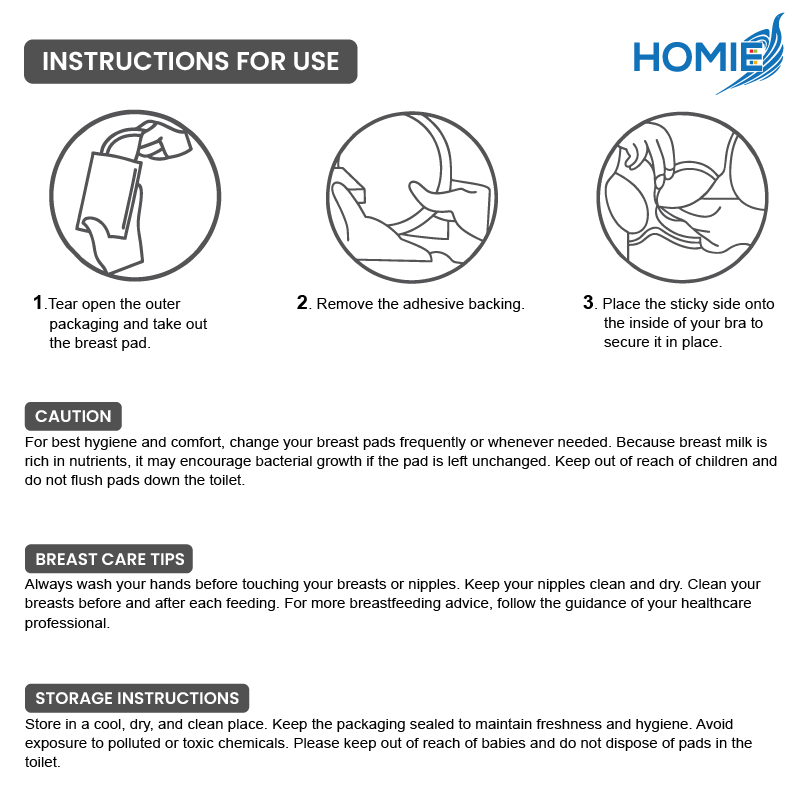 INSTRUCTIONS FOR USE

HOMIE

1.Tear open the outer packaging and take out the breast pad.

2. Remove the adhesive backing.

3. Place the sticky side onto the inside of your bra to secure it in place.

CAUTION

For best hygiene and comfort, change your breast pads frequently or whenever needed. Because breast milk is rich in nutrients, it may encourage bacterial growth if the pad is left unchanged. Keep out of reach of children and do not flush pads down the toilet.

BREAST CARE TIPS

Always wash your hands before touching your breasts or nipples. Keep your nipples clean and dry. Clean your breasts before and after each feeding. For more breastfeeding advice, follow the guidance of your healthcare professional.

STORAGE INSTRUCTIONS

Store in a cool, dry, and clean place. Keep the packaging sealed to maintain freshness and hygiene. Avoid exposure to polluted or toxic chemicals. Please keep out of reach of babies and do not dispose of pads in the toilet.