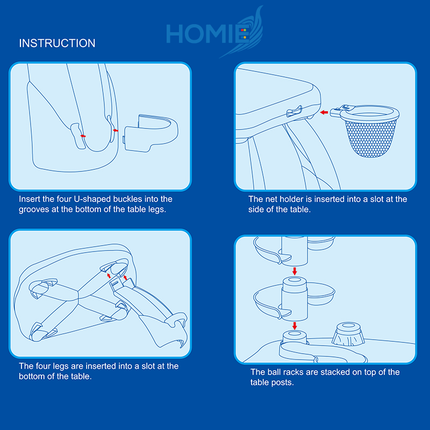 HOMIE

INSTRUCTION

Insert the four U-shaped buckles into the grooves at the bottom of the table legs.

The net holder is inserted into a slot at the side of the table.

The four legs are inserted into a slot at the bottom of the table.

The ball racks are stacked on top of the table posts.