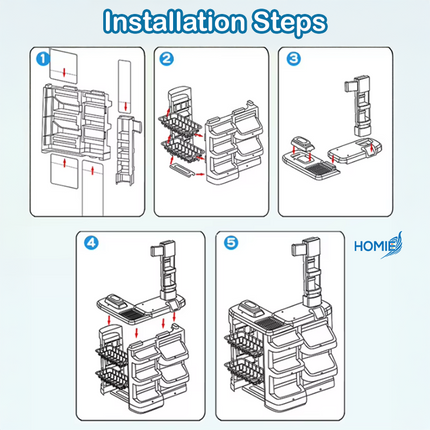 Installation Steps

1

2

3

4

5

HOMIE