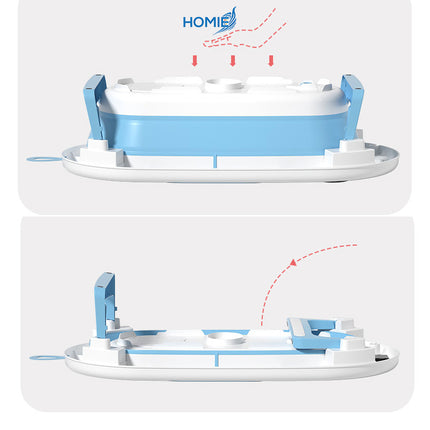 HOMIE